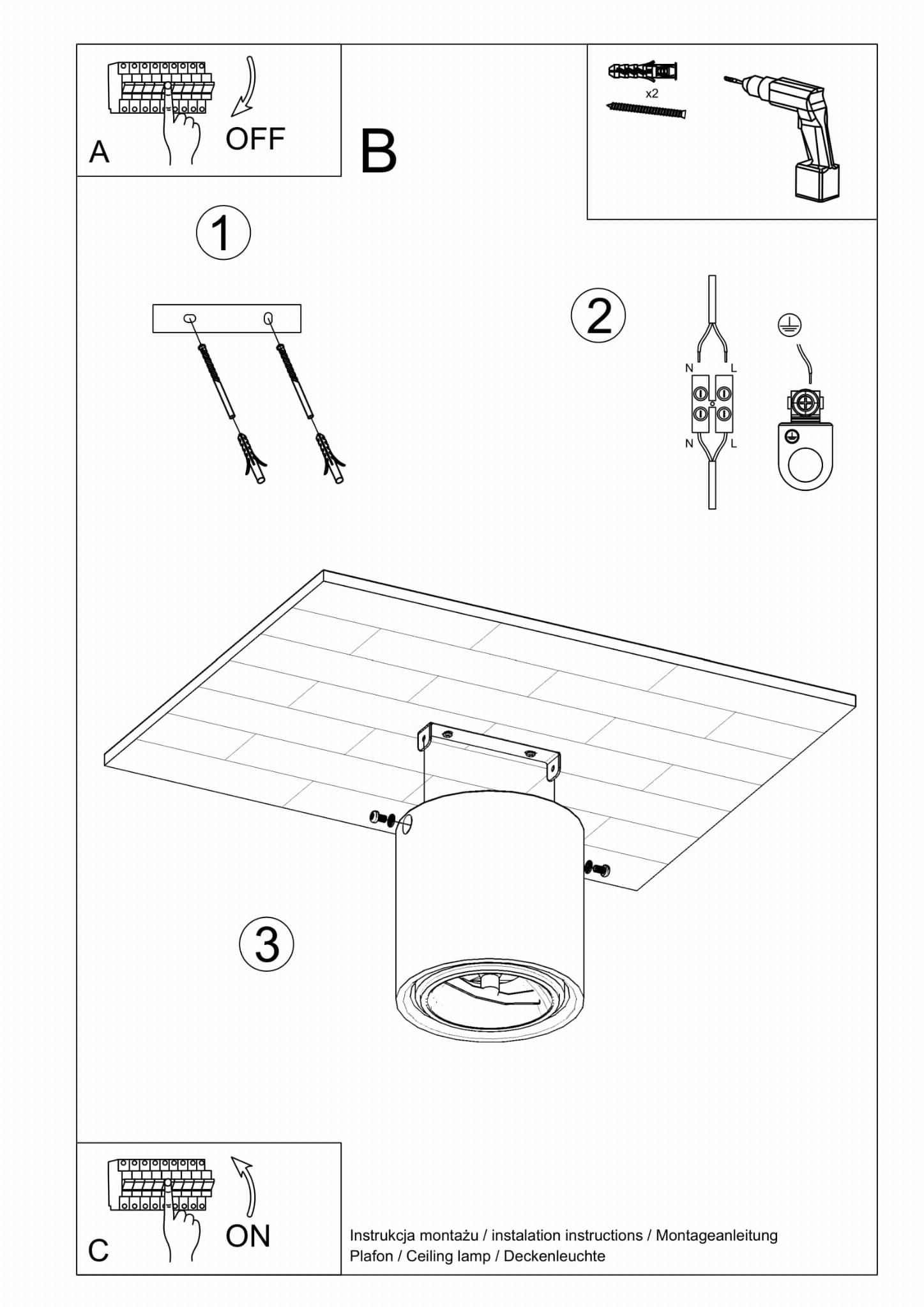 A

OFF

B

x2

1

2

N

L

N

L

3

C

ON

Instrukcja montażu / instalation instructions / Montageanleitung
Plafon / Ceiling lamp / Deckenleuchte