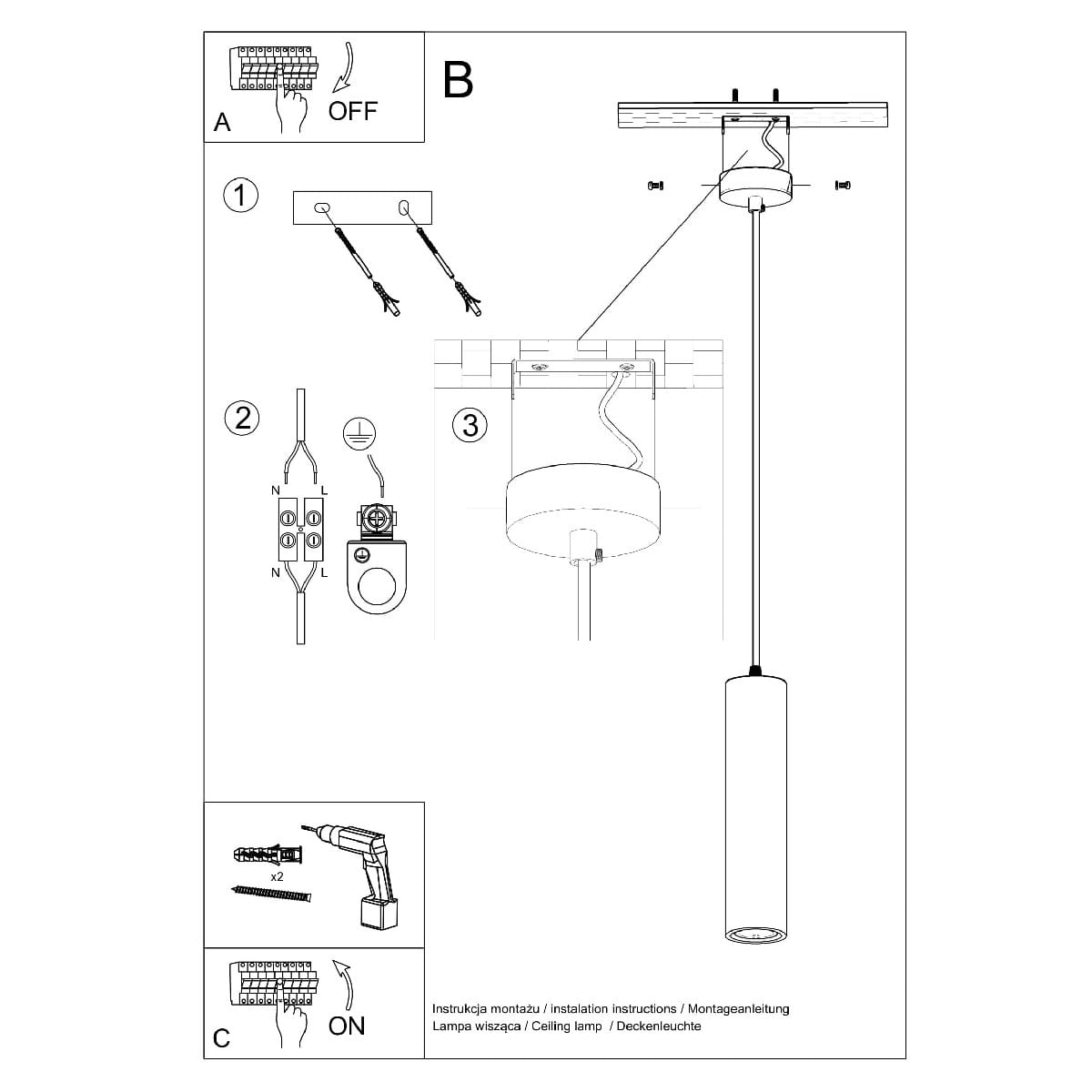 A
OFF

B

1

2

N L
N L

3

x2

C
ON

Instrukcja montażu / instalation instructions / Montageanleitung
Lampa wisząca / Ceiling lamp / Deckenleuchte