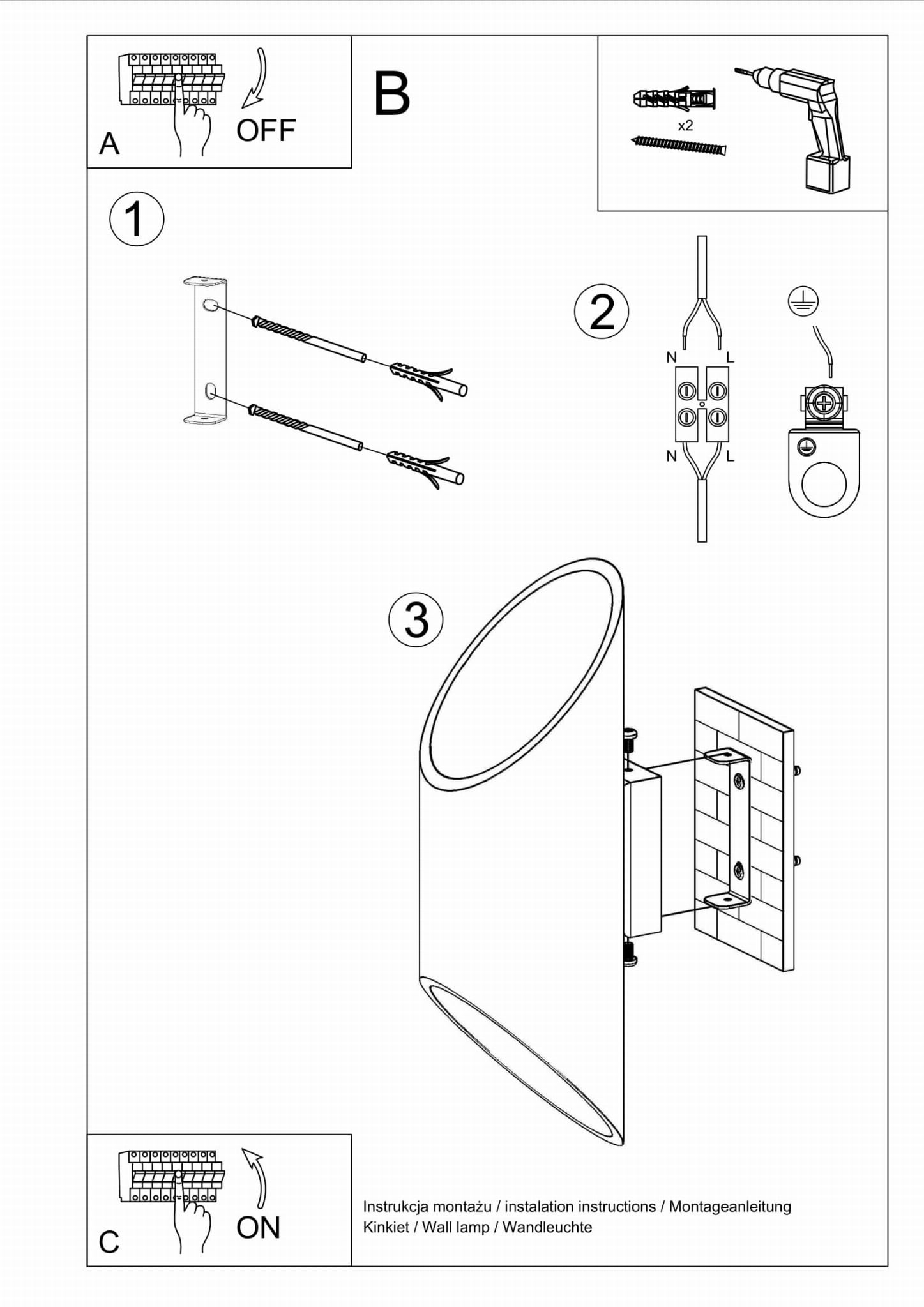 A

OFF

B

x2

1

2

N

L

N

L

3

C

ON

Instrukcja montażu / instalation instructions / Montageanleitung
Kinkiet / Wall lamp / Wandleuchte