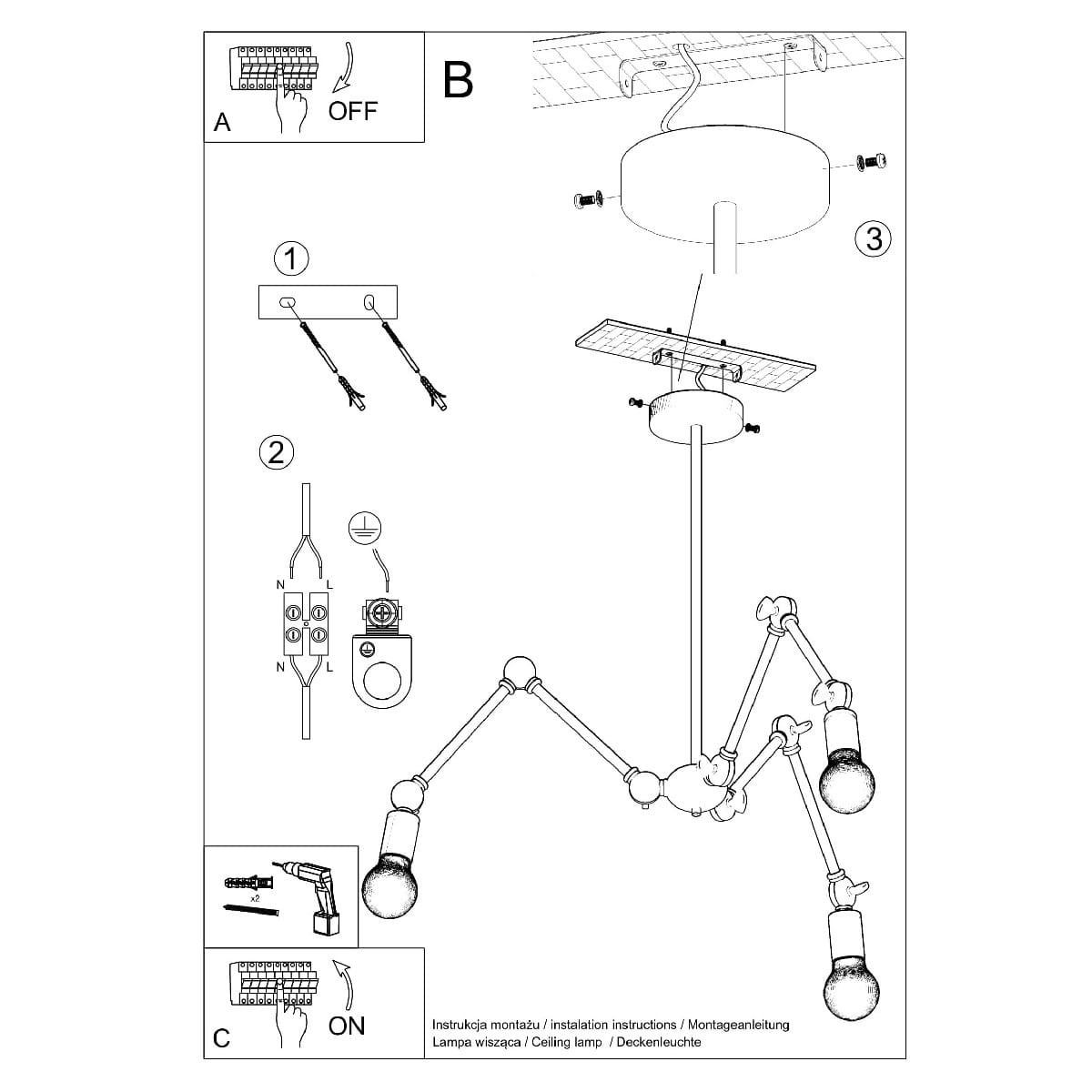 A
OFF

B

1

2

N L

N L

3

x2

C
ON

Instrukcja montażu / instalation instructions / Montageanleitung
Lampa wisząca / Ceiling lamp / Deckenleuchte