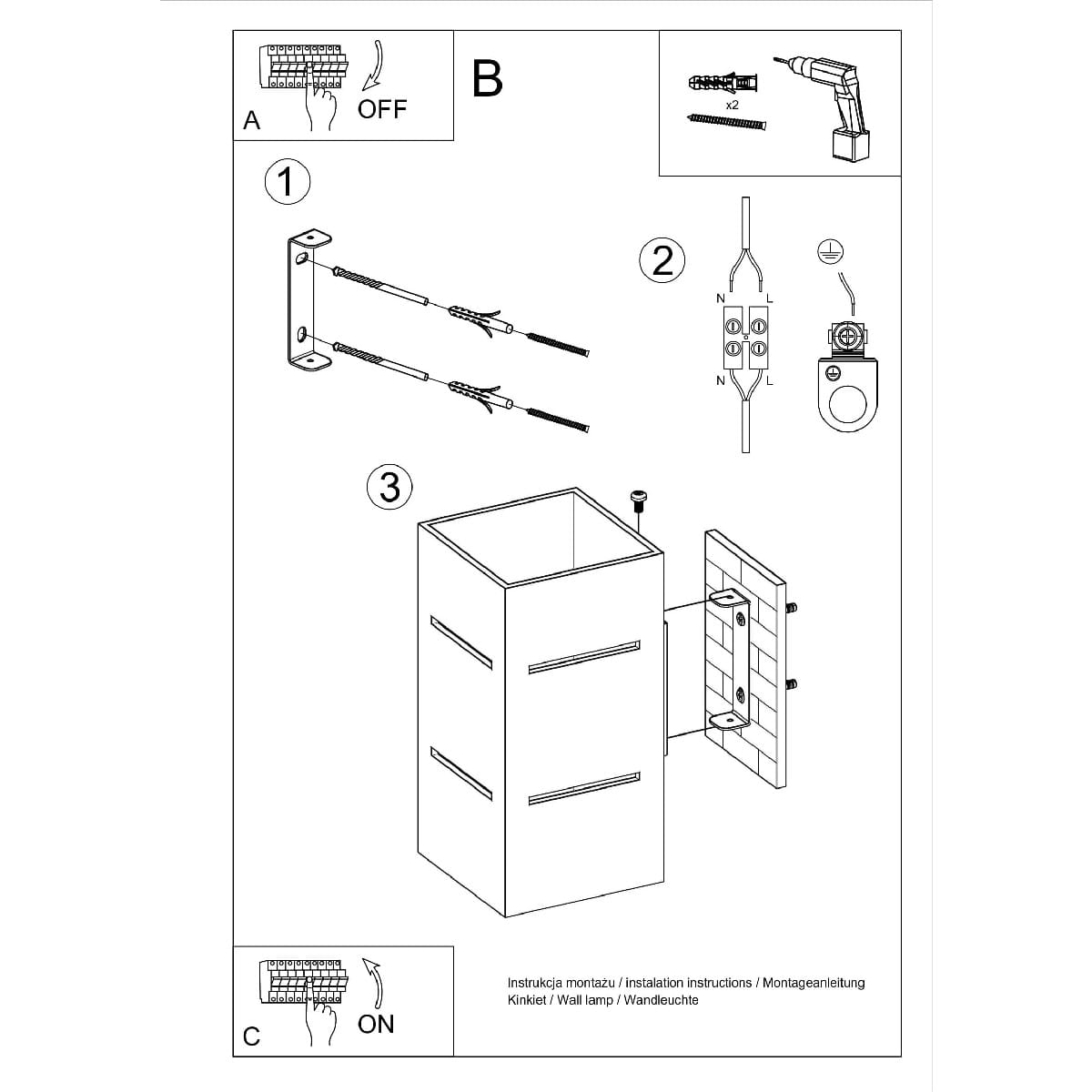 A
OFF

B

x2

1

2

N L

N L

3

C
ON

Instrukcja montażu / instalation instructions / Montageanleitung
Kinkiet / Wall lamp / Wandleuchte