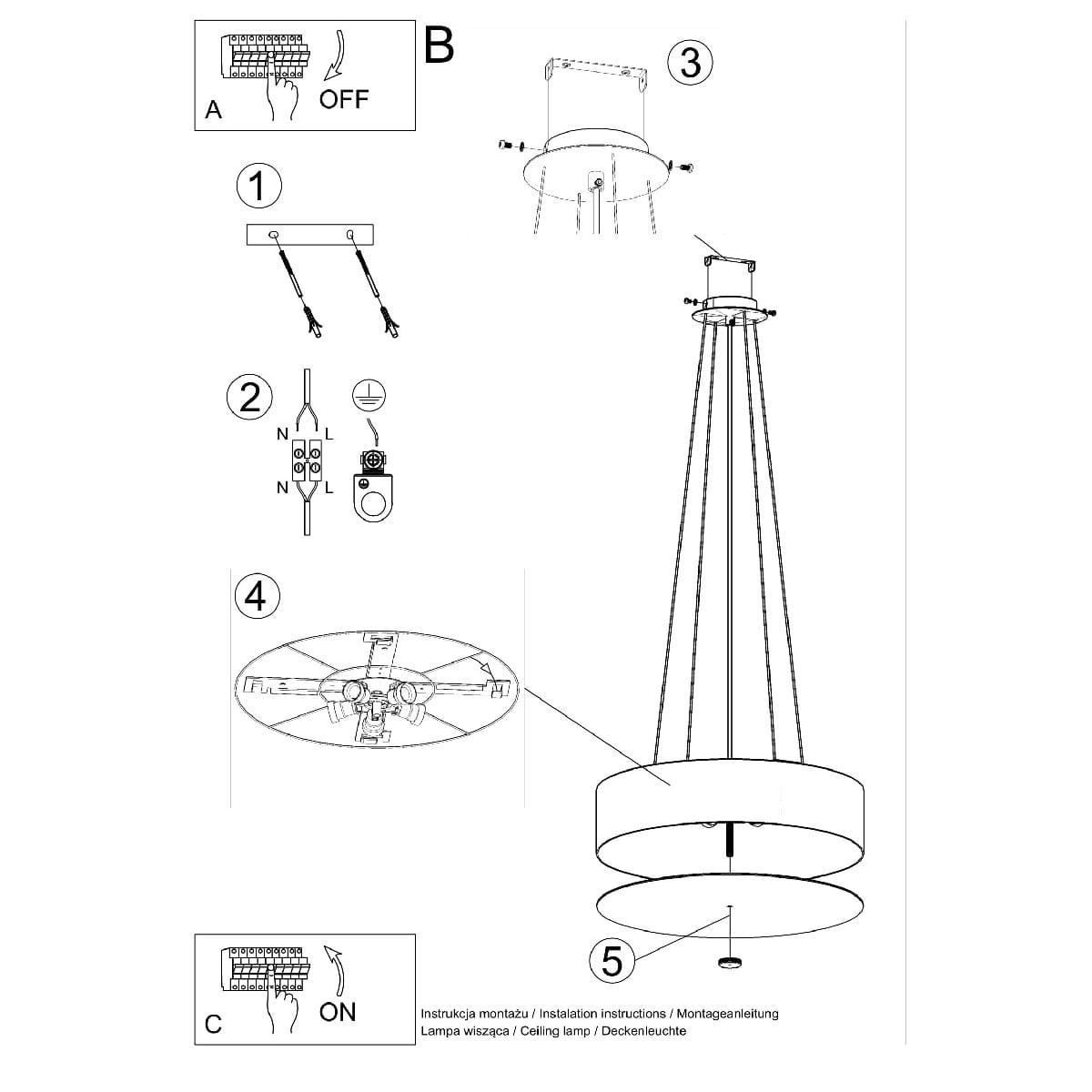 OFF

A

B

3

1

2

N

L

N

L

4

5

ON

C

Instrukcja montażu / Instalation instructions / Montageanleitung
Lampa wisząca / Ceiling lamp / Deckenleuchte