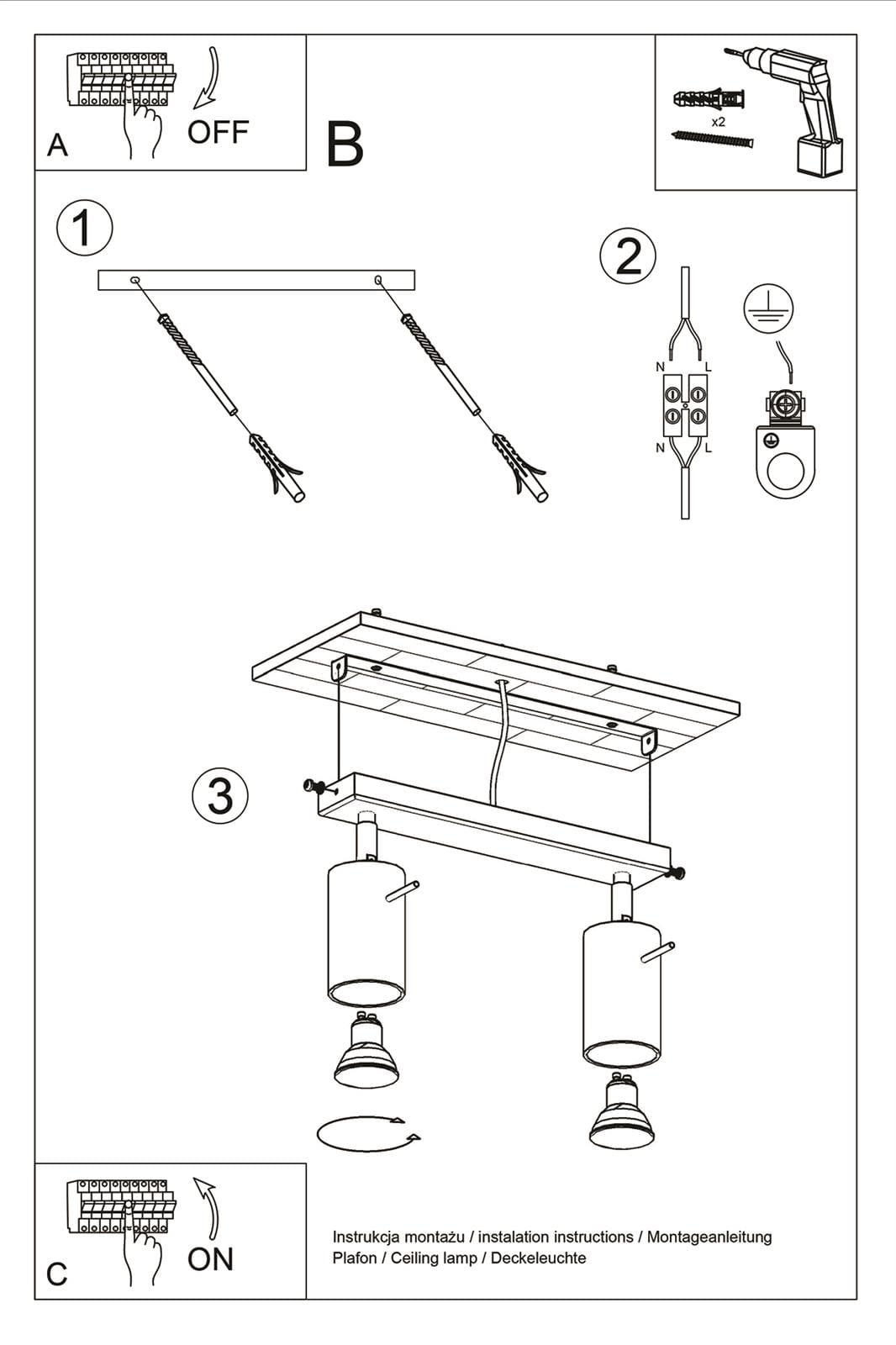 A
OFF
B
x2
1
2
N
L
N
L
3
C
ON
Instrukcja montażu / instalation instructions / Montageanleitung
Plafon / Ceiling lamp / Deckeleuchte