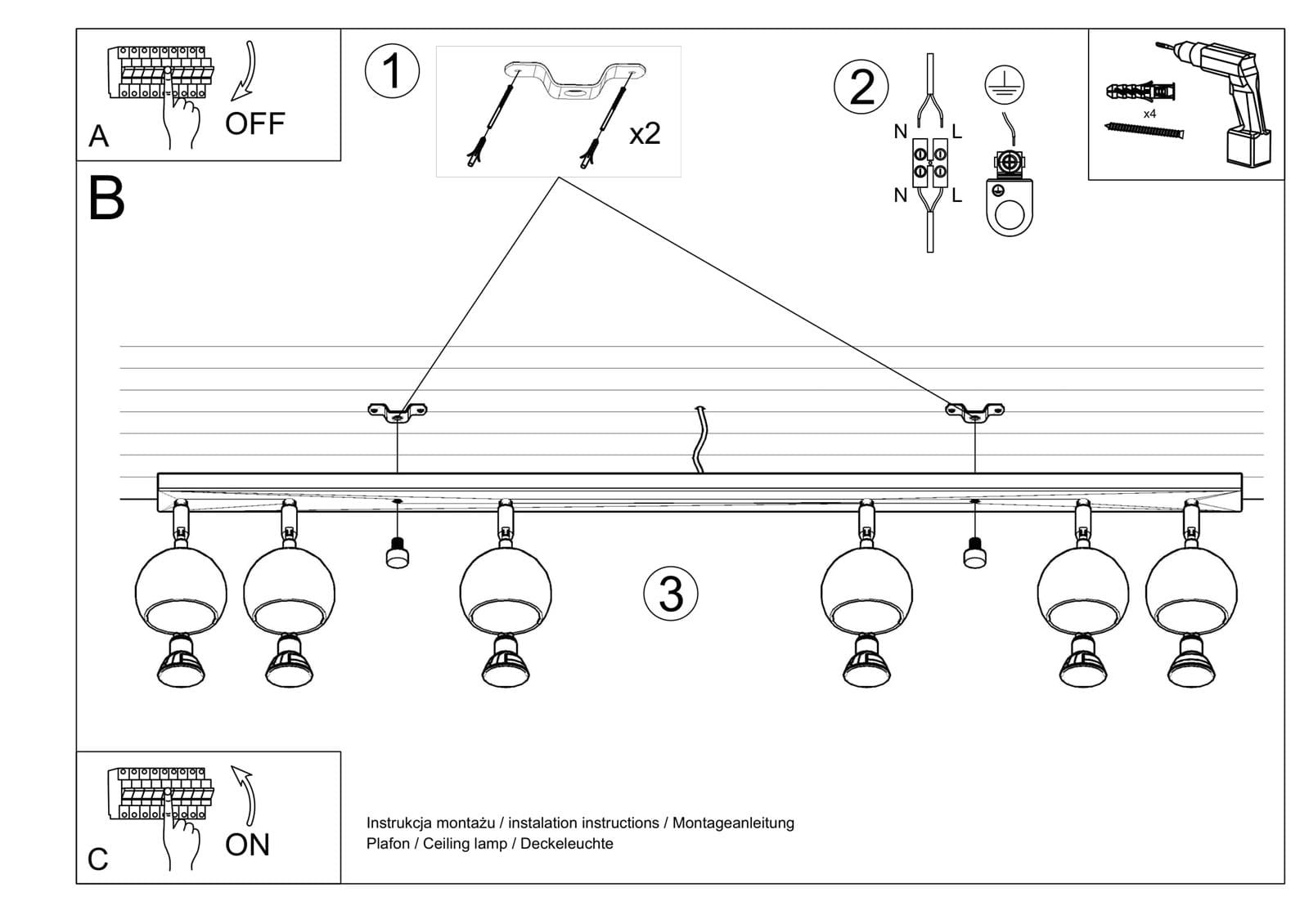 A
OFF

1
x2

2
N
L
N
L

x4

B

3

C
ON

Instrukcja montażu / instalation instructions / Montageanleitung
Plafon / Ceiling lamp / Deckeleuchte