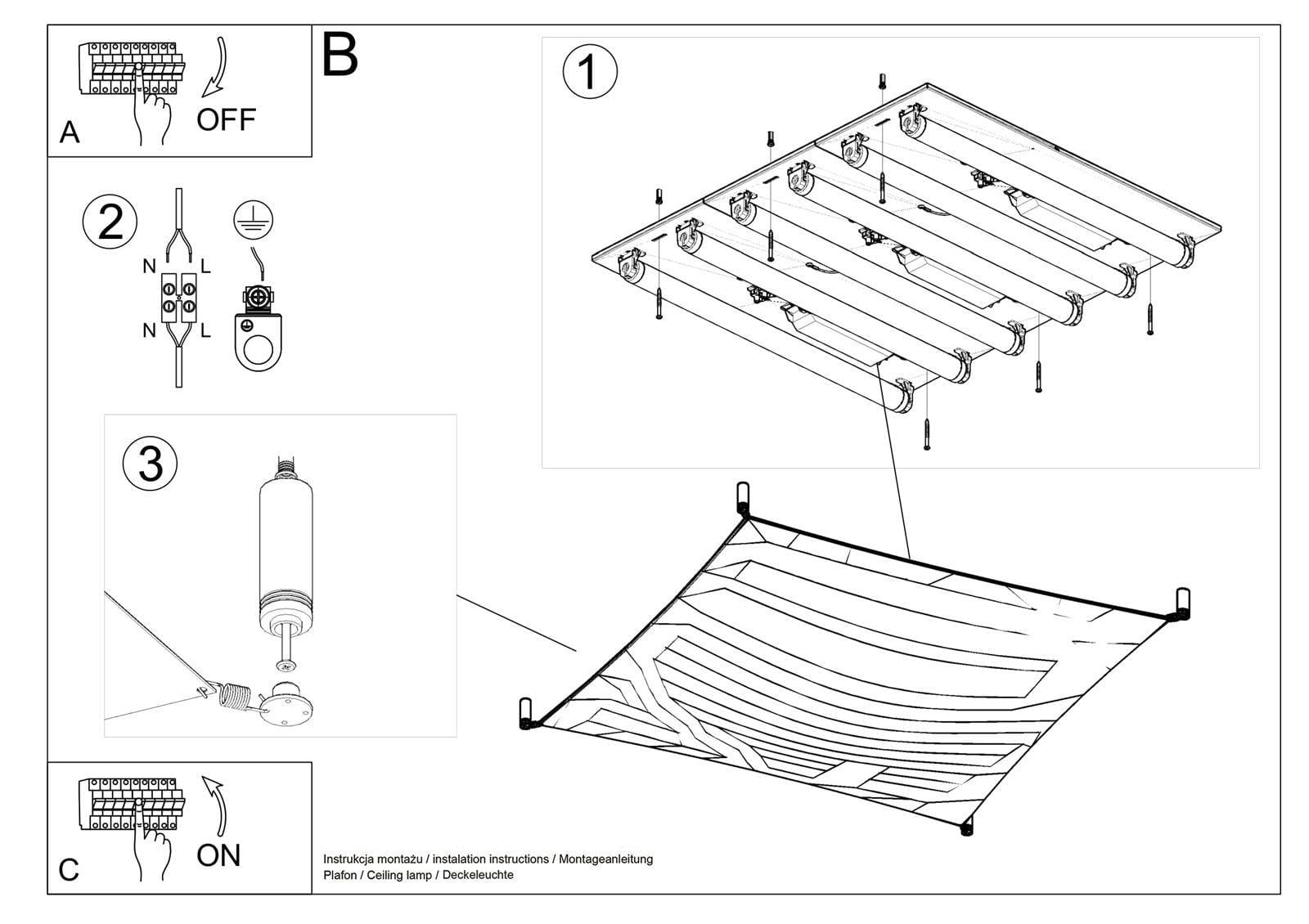 A
OFF

B

1

2
N L
N L

3

C
ON

Instrukcja montażu / instalation instructions / Montageanleitung
Plafon / Ceiling lamp / Deckeleuchte