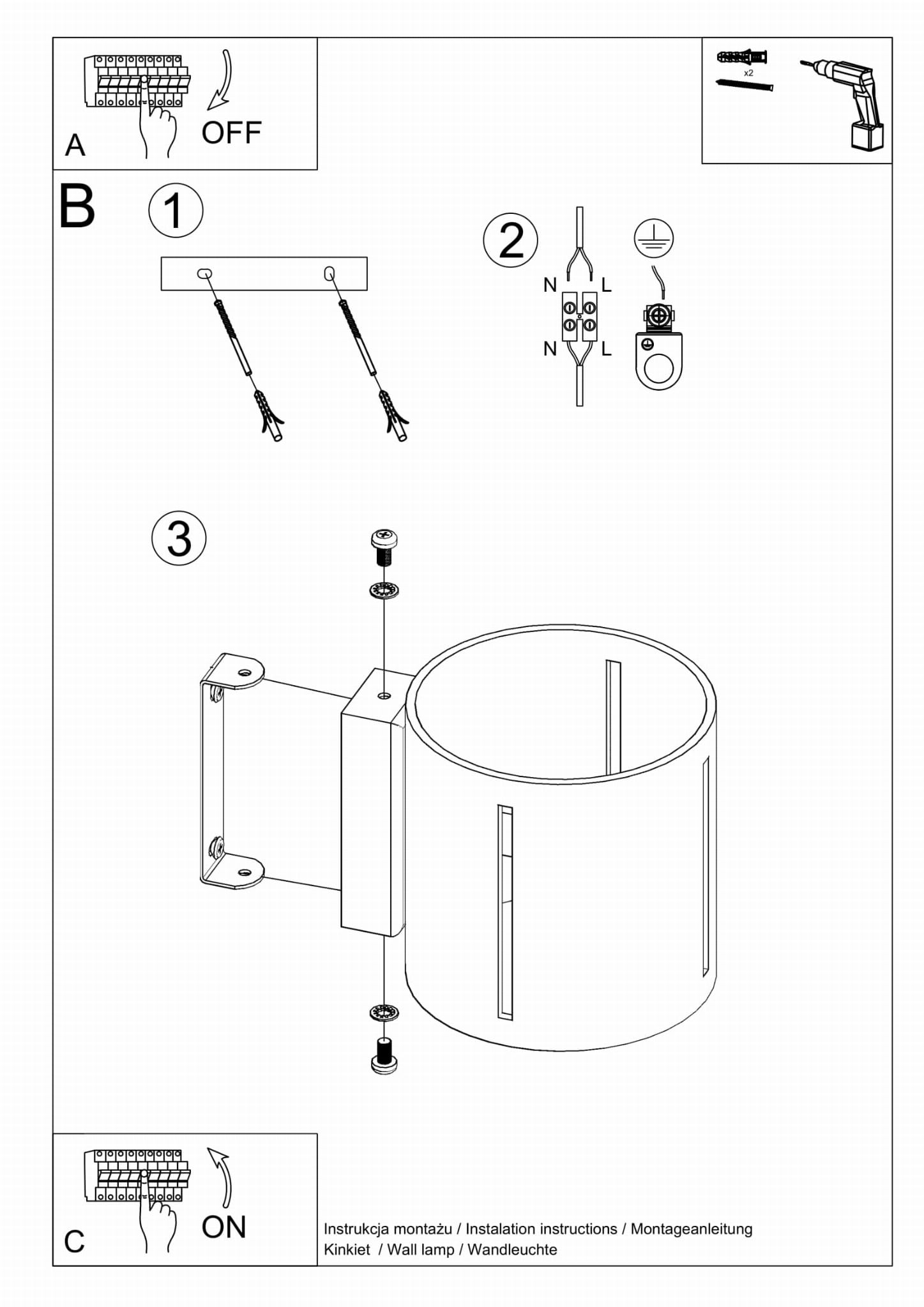 A
OFF

x2

B
1

2
N L
N L

3

C
ON

Instrukcja montażu / Instalation instructions / Montageanleitung
Kinkiet / Wall lamp / Wandleuchte