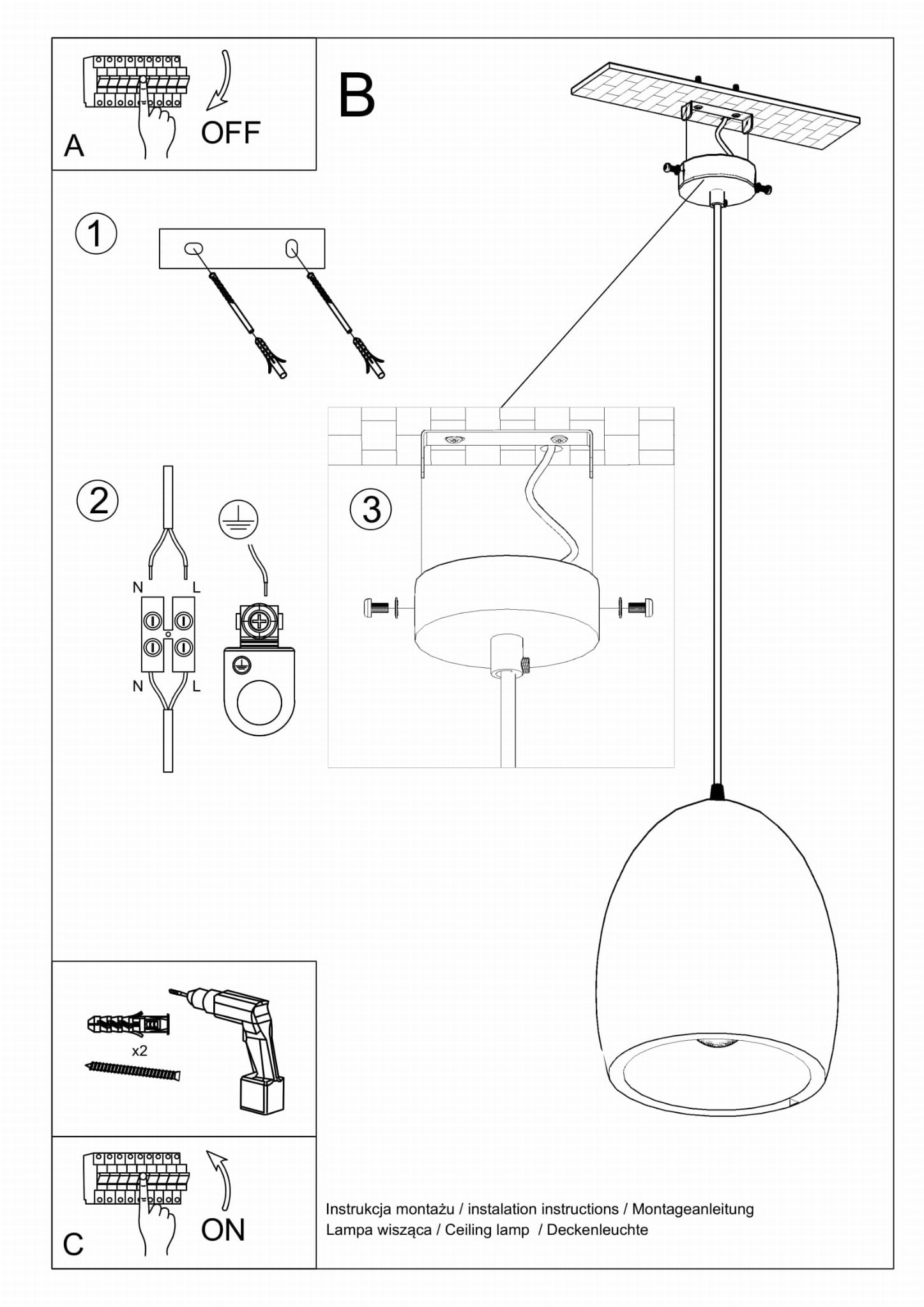 A

OFF

B

1

2

N L

N L

3

x2

C

ON

Instrukcja montażu / instalation instructions / Montageanleitung
Lampa wisząca / Ceiling lamp / Deckenleuchte