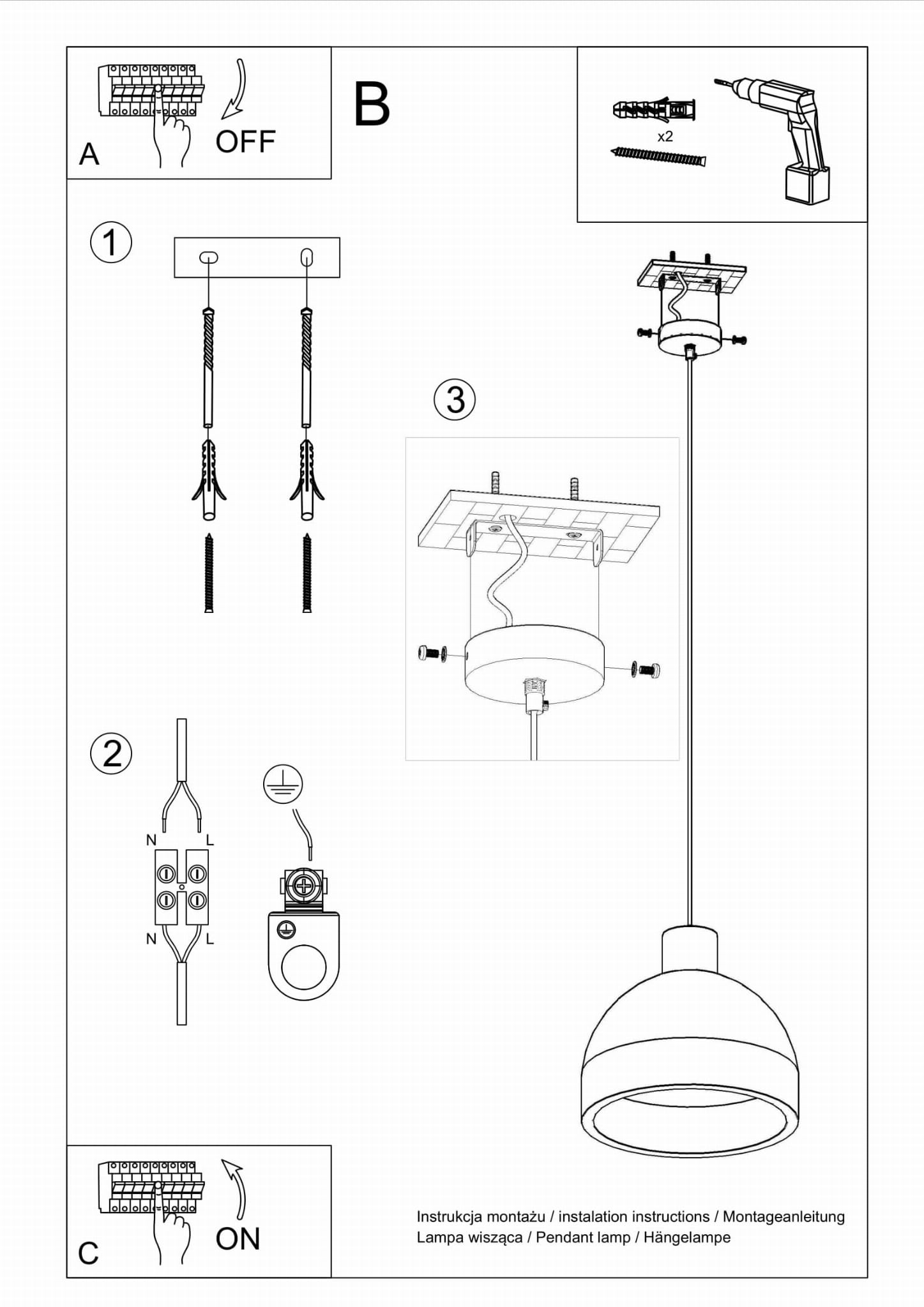 A

OFF

B

x2

1

3

2

N L

N L

C

ON

Instrukcja montażu / instalation instructions / Montageanleitung
Lampa wisząca / Pendant lamp / Hängelampe