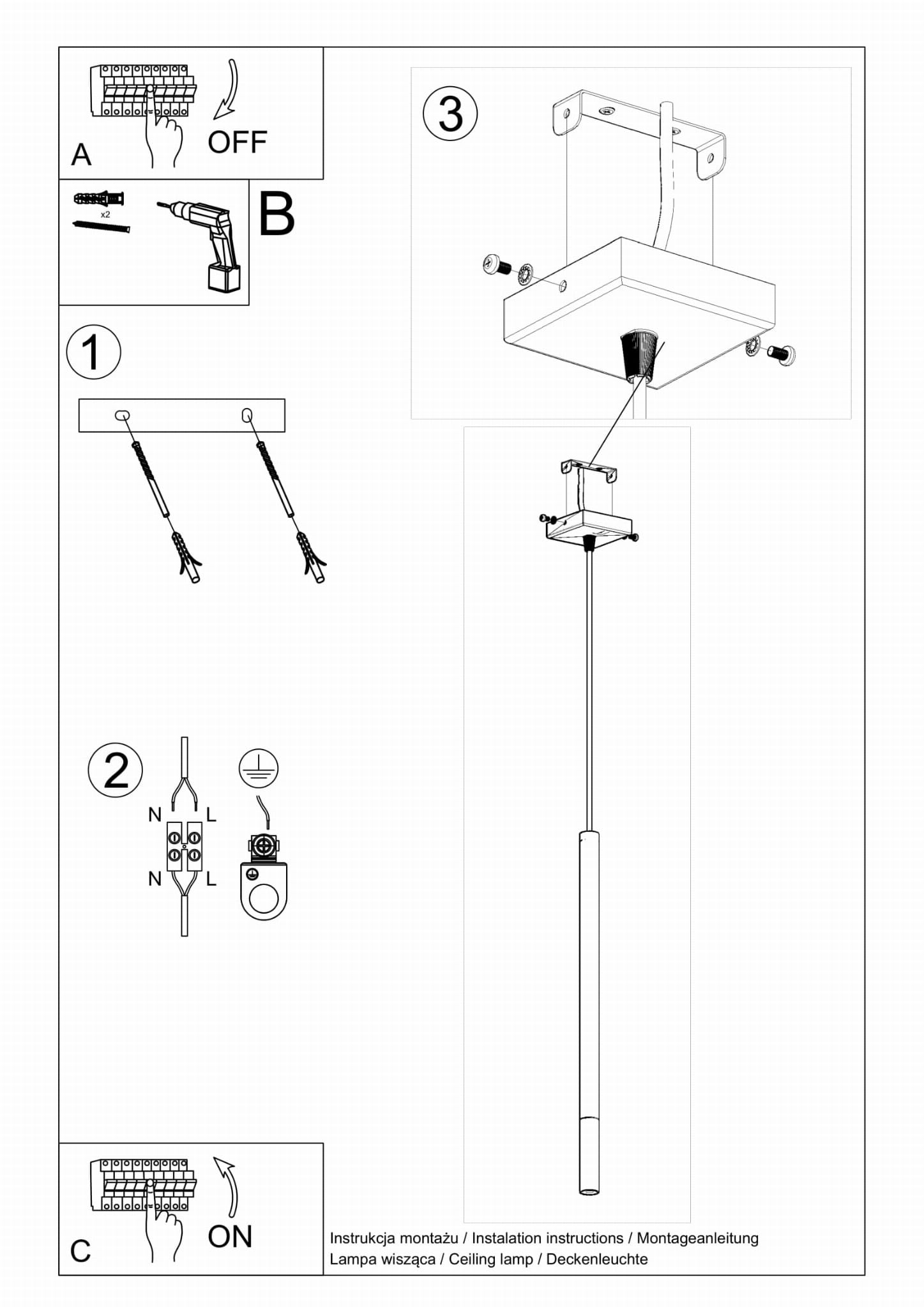 A
OFF

x2
B

1

2
N L
N L

3

C
ON

Instrukcja montażu / Instalation instructions / Montageanleitung
Lampa wisząca / Ceiling lamp / Deckenleuchte