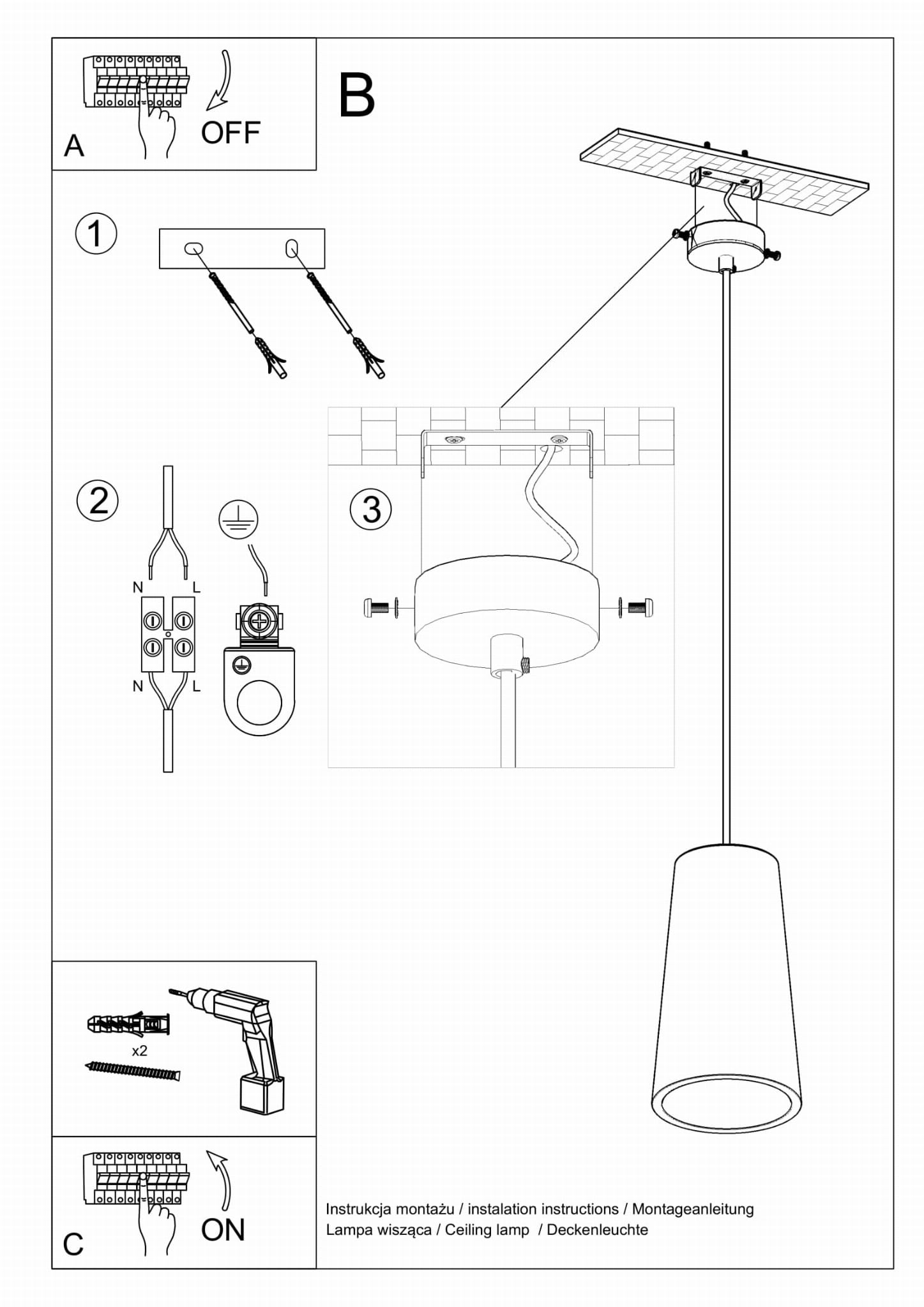 A
OFF

B

1

2

N
L
N
L

3

x2

C
ON

Instrukcja montażu / instalation instructions / Montageanleitung
Lampa wisząca / Ceiling lamp / Deckenleuchte