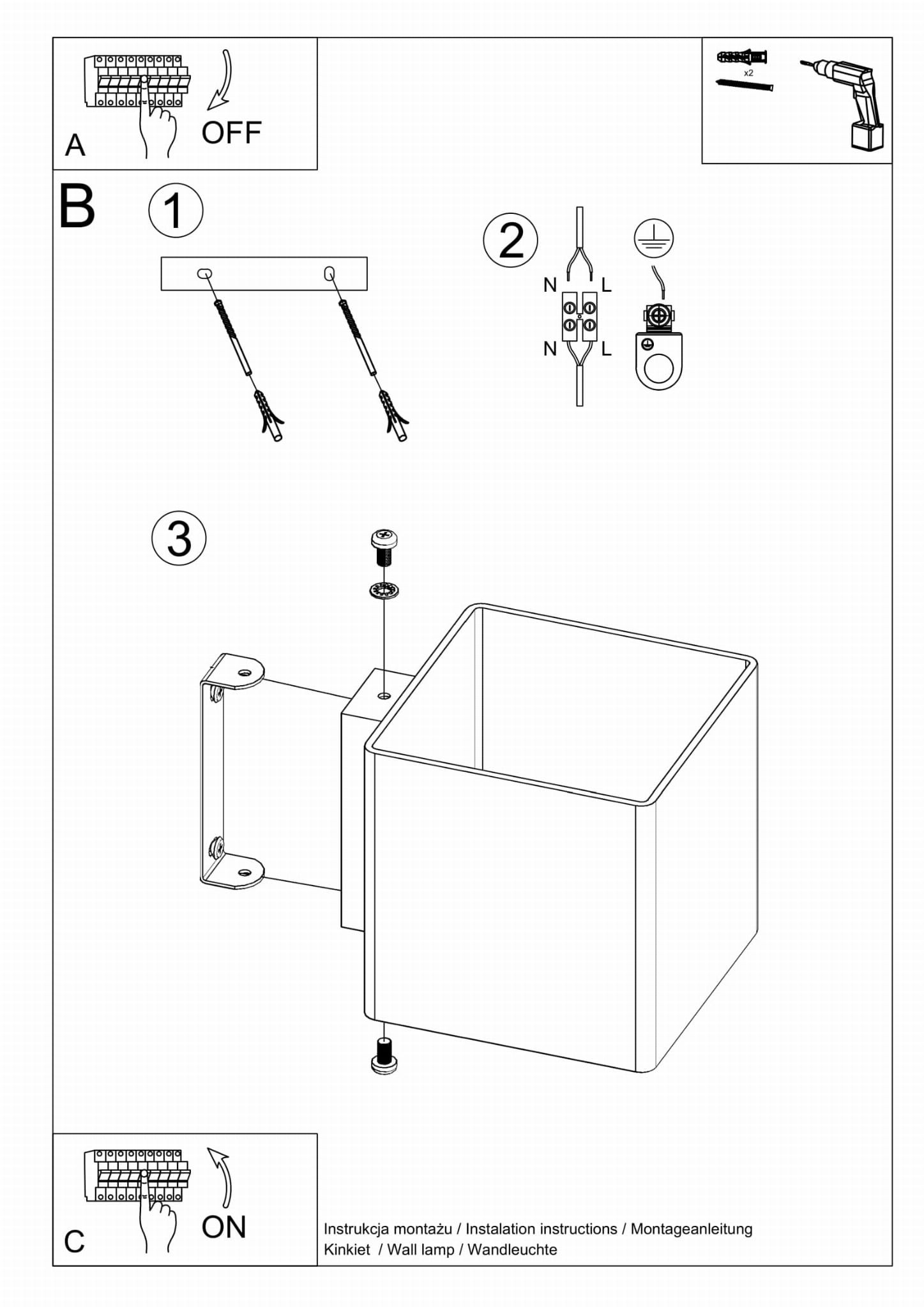 A
OFF

x2

B
1

2
N
L
N
L

3

C
ON

Instrukcja montażu / Instalation instructions / Montageanleitung
Kinkiet / Wall lamp / Wandleuchte