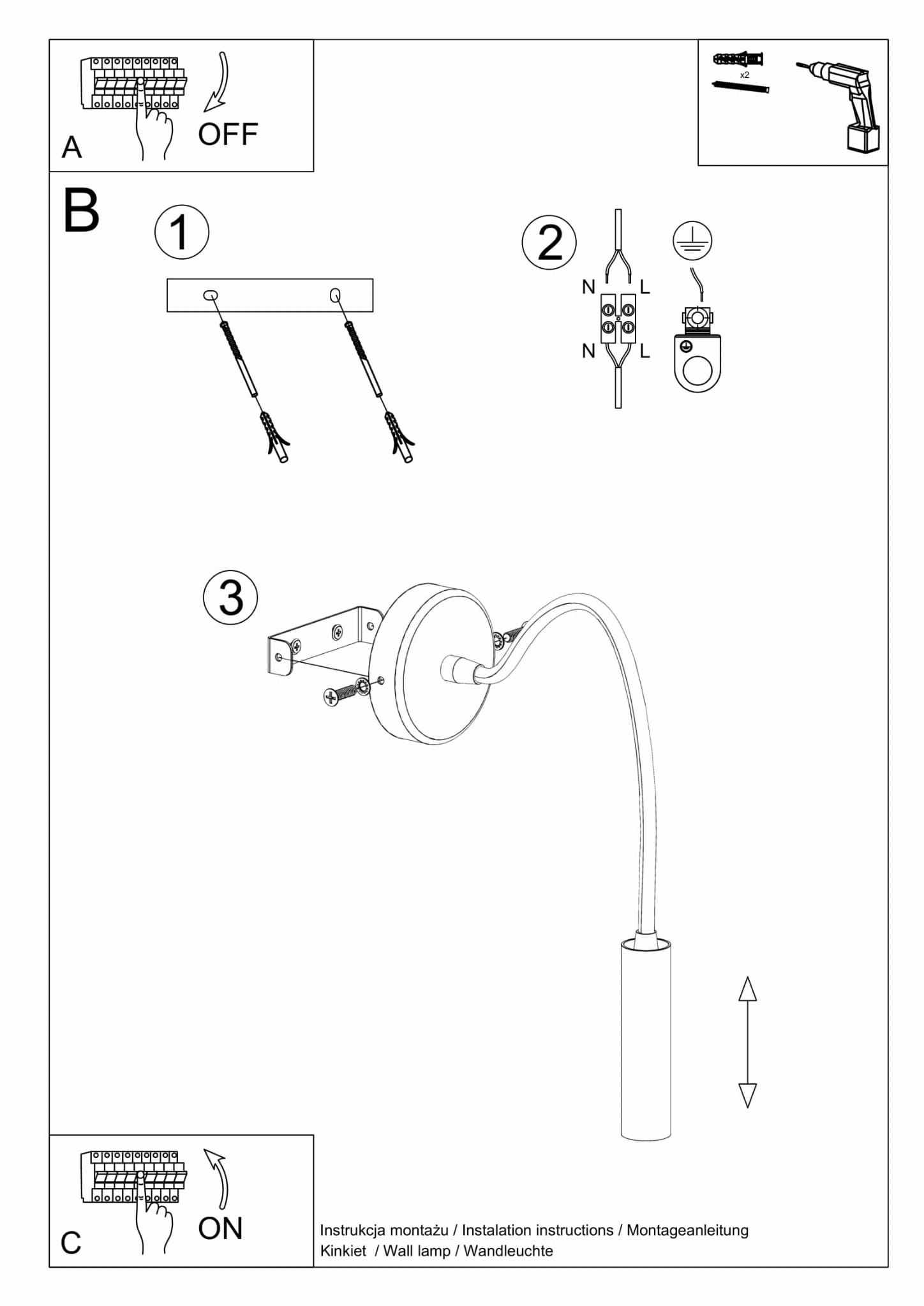 A
OFF

x2

B
1
2
N
L
N
L
3

C
ON

Instrukcja montażu / Instalation instructions / Montageanleitung
Kinkiet / Wall lamp / Wandleuchte