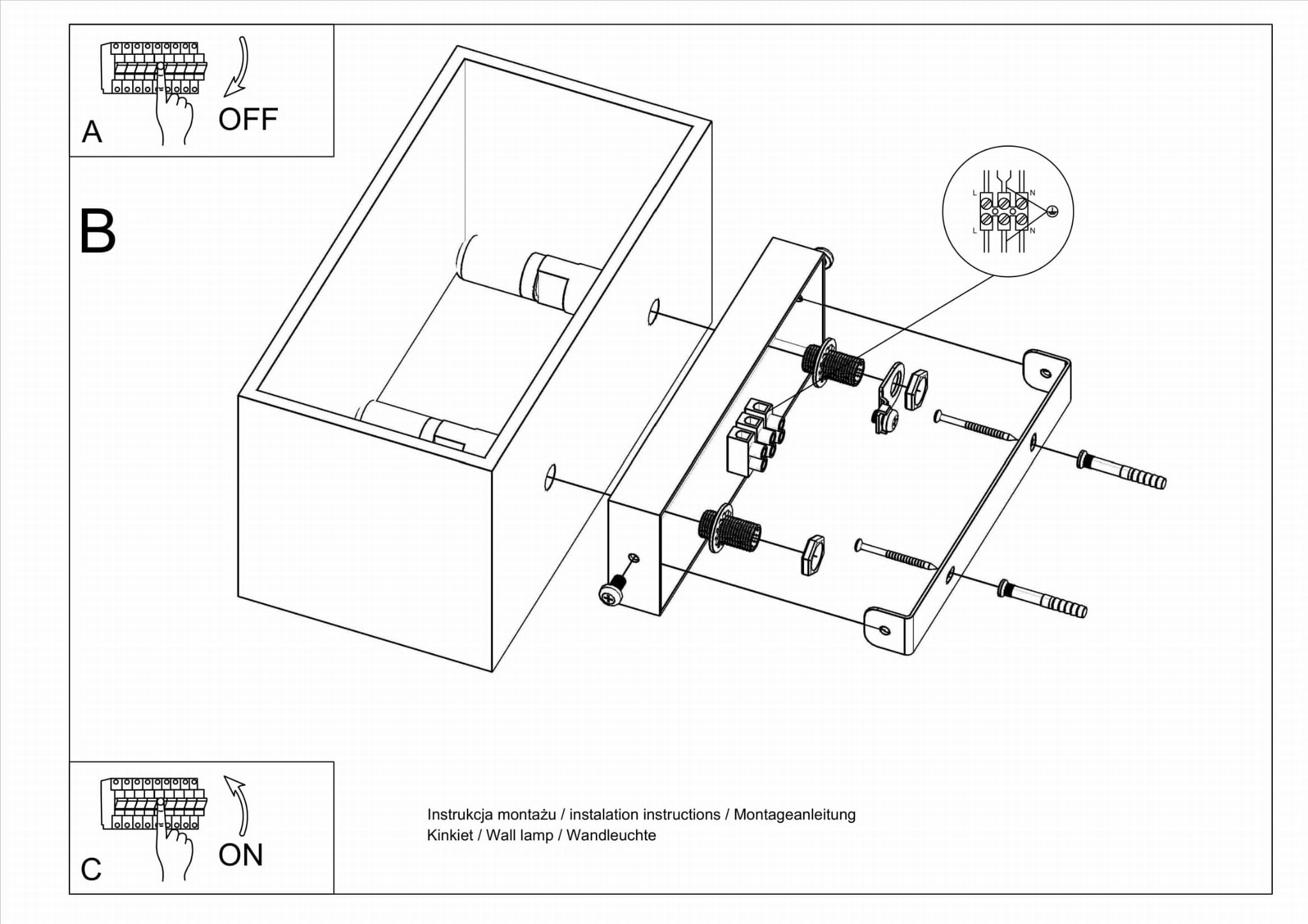 A

OFF

B

L
N
L
N

C

ON

Instrukcja montażu / instalation instructions / Montageanleitung
Kinkiet / Wall lamp / Wandleuchte