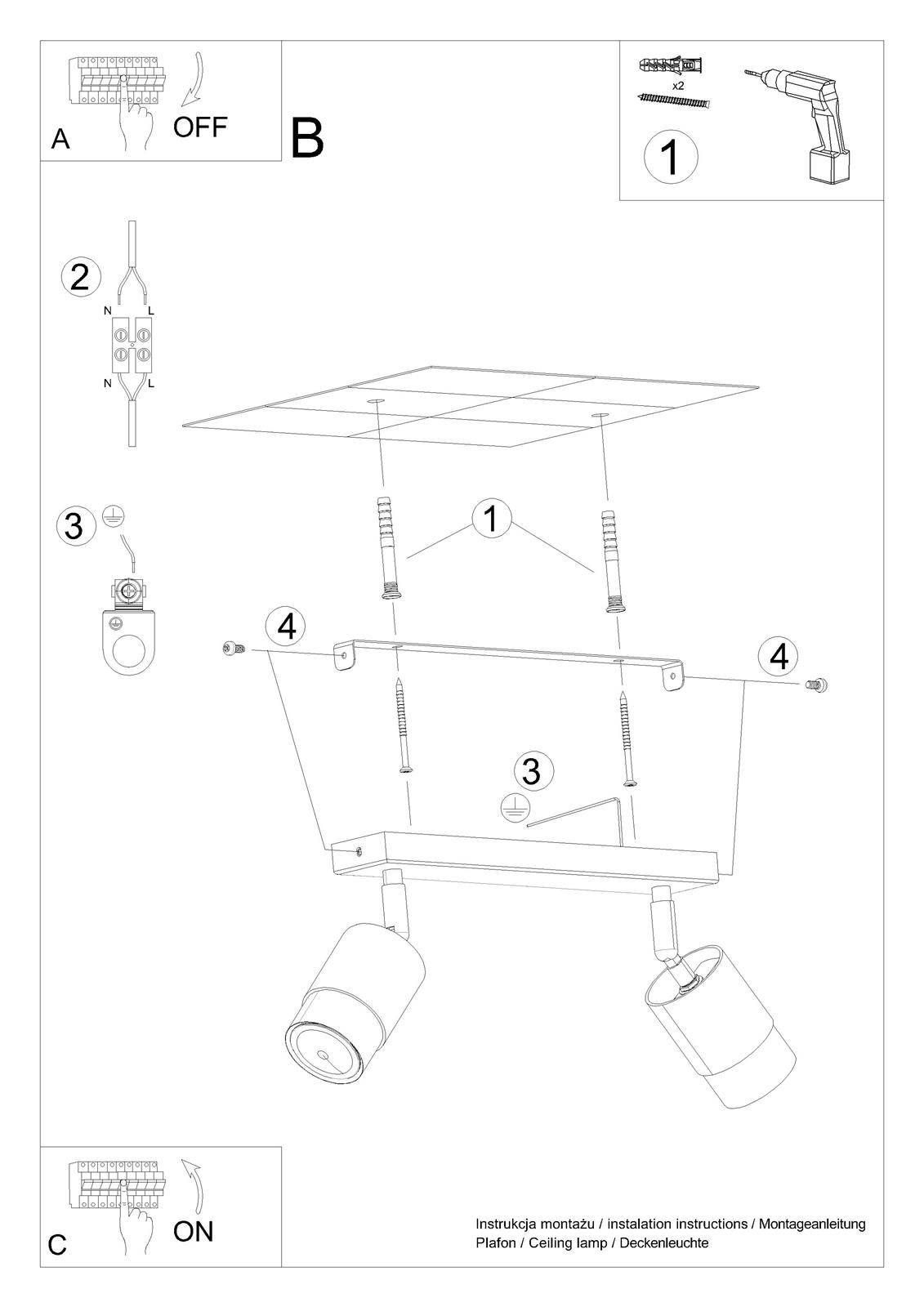 A
OFF

B

x2
1

2
N
L
N
L

3

1

4

4

3

C
ON

Instrukcja montażu / instalation instructions / Montageanleitung
Plafon / Ceiling lamp / Deckenleuchte