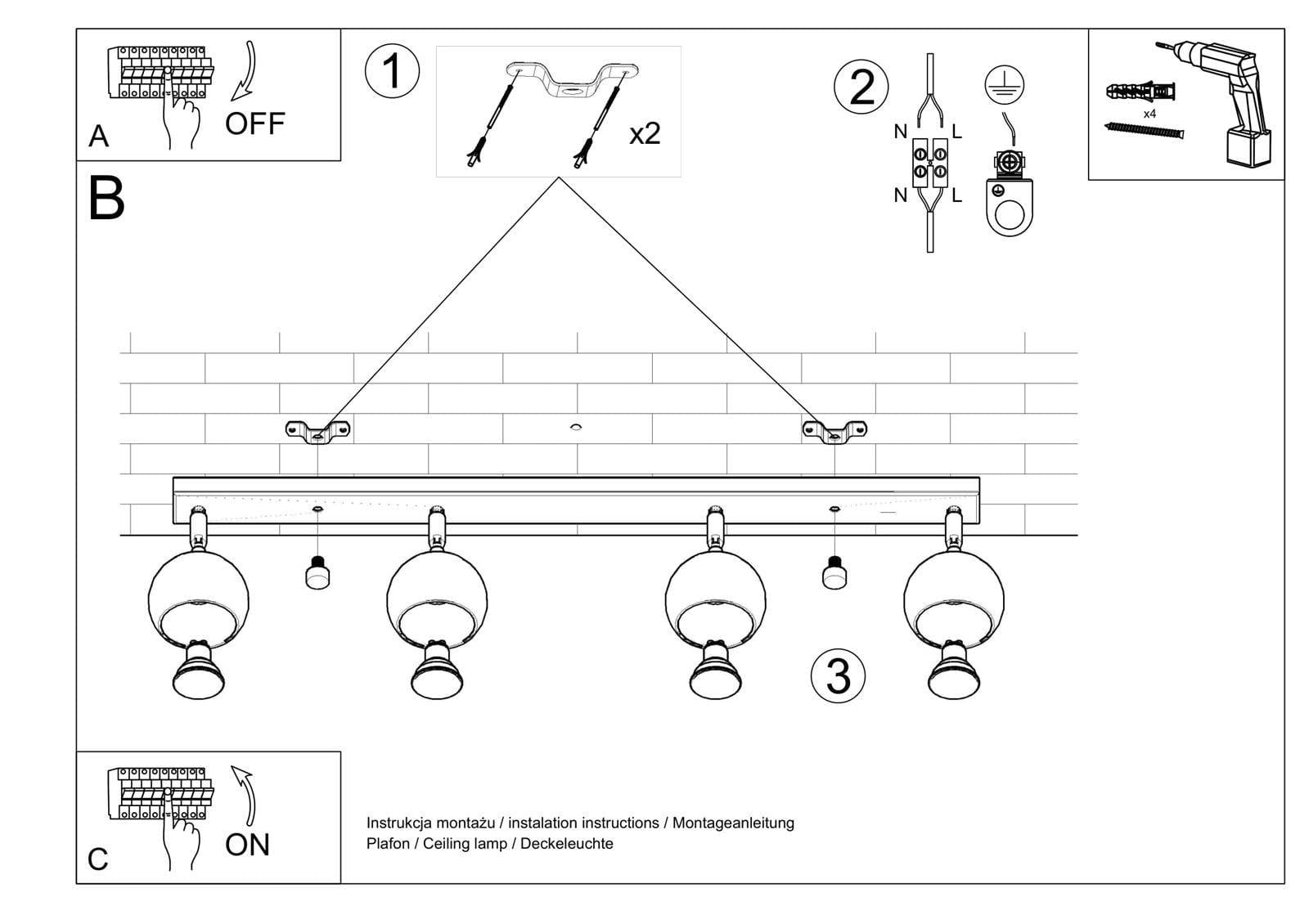 A
OFF

1
x2

2
N L
N L

x4

B

3

C
ON

Instrukcja montażu / instalation instructions / Montageanleitung
Plafon / Ceiling lamp / Deckeleuchte